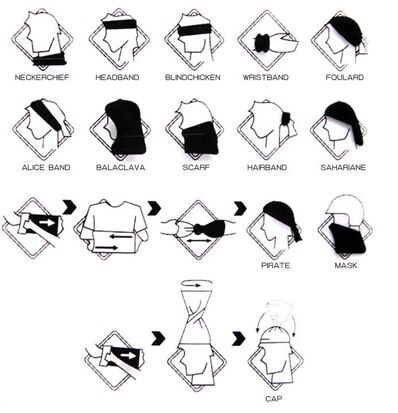 NECKERCHIEF HEADBAND BLINDCHICKEN WRISTBAND FOULARD

ALICE BAND BALACLAVA SCARF HAIRBAND SAHARIANE

PIRATE MASK

CAP