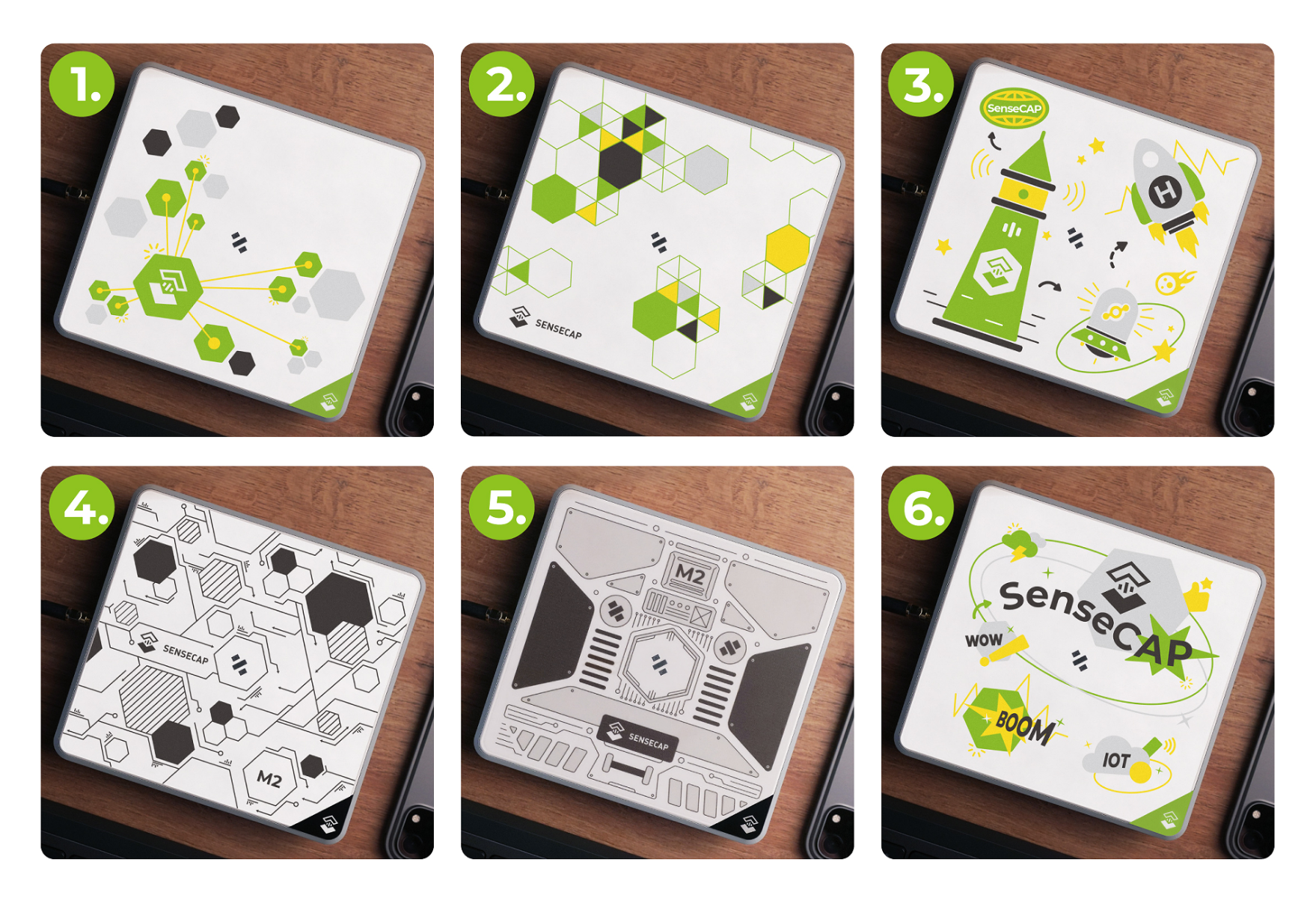 1.

2.

SENSECAP

3.

SenseCAP

H

4.

SENSECAP

M2

5.

M2

SENSECAP

6.

SenseCAP

WOW

BOOM

IOT