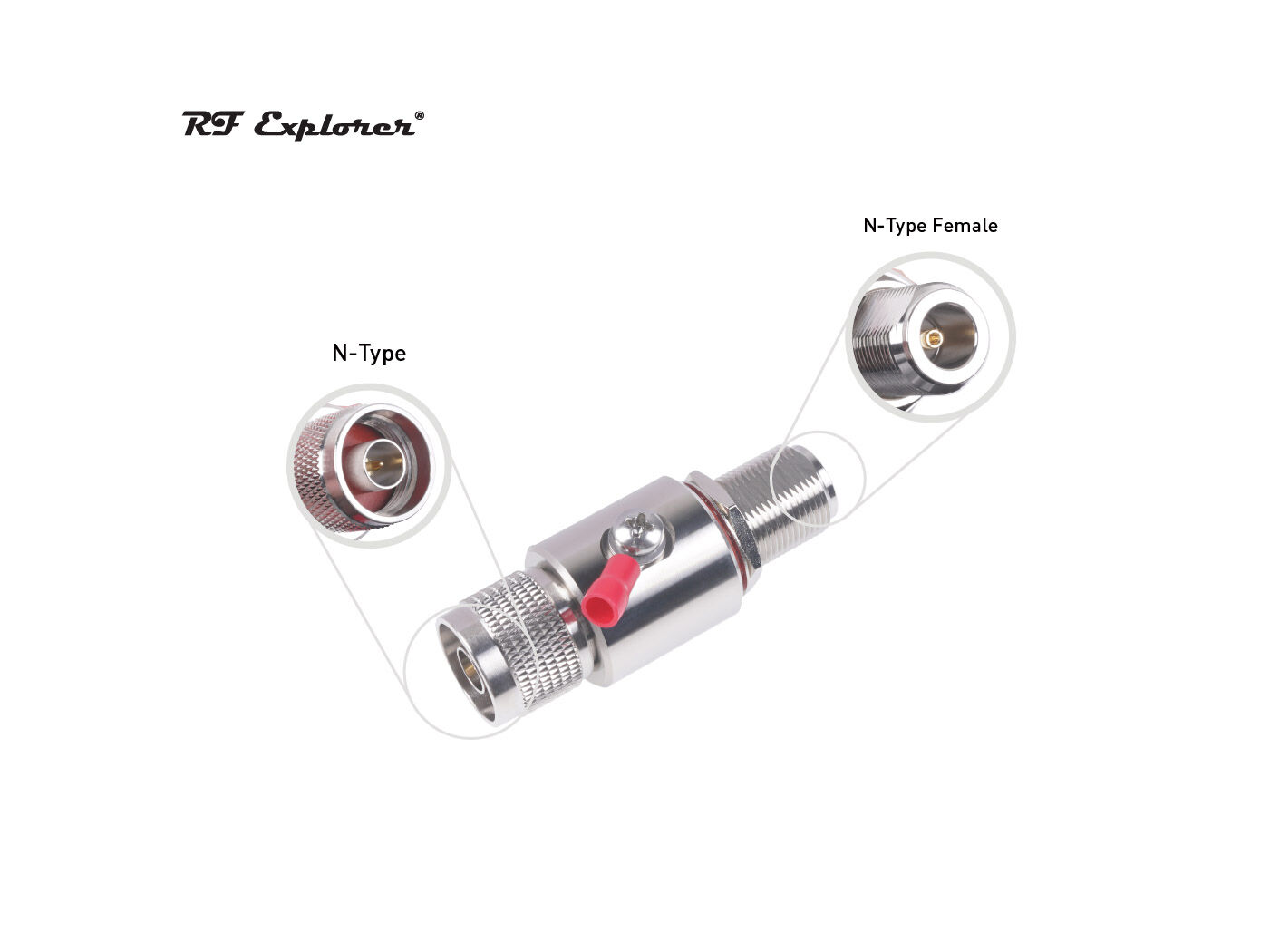 RF Explorer®

N-Type Female

N-Type